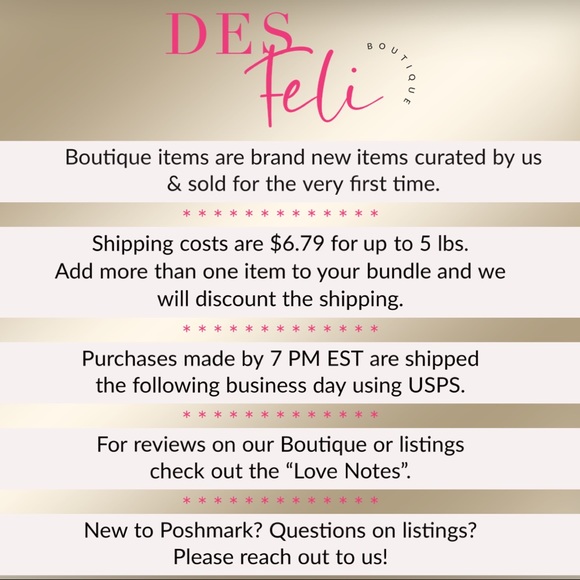 DES Feli BOUTIQUE

Boutique items are brand new items curated by us & sold for the very first time.

* * * * * * * * * * * * * *

Shipping costs are $6.79 for up to 5 lbs. Add more than one item to your bundle and we will discount the shipping.

* * * * * * * * * * * * * *

Purchases made by 7 PM EST are shipped the following business day using USPS.

* * * * * * * * * * * * * *

For reviews on our Boutique or listings check out the "Love Notes".

* * * * * * * * * * * * * *

New to Poshmark? Questions on listings? Please reach out to us!